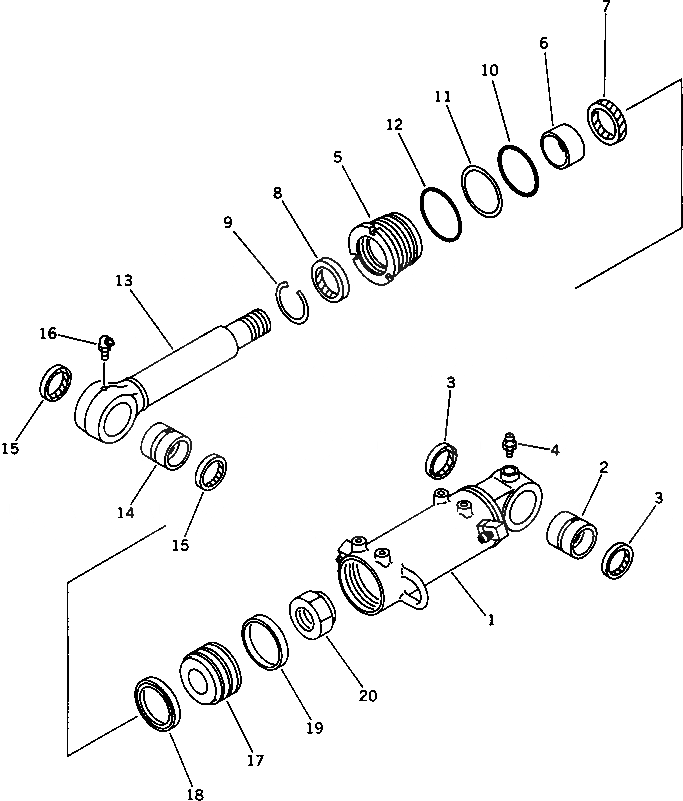 7
6
10
11
12
5
8
9
13
16
15
14
15
3
4
2
3
1
20
19
17
18