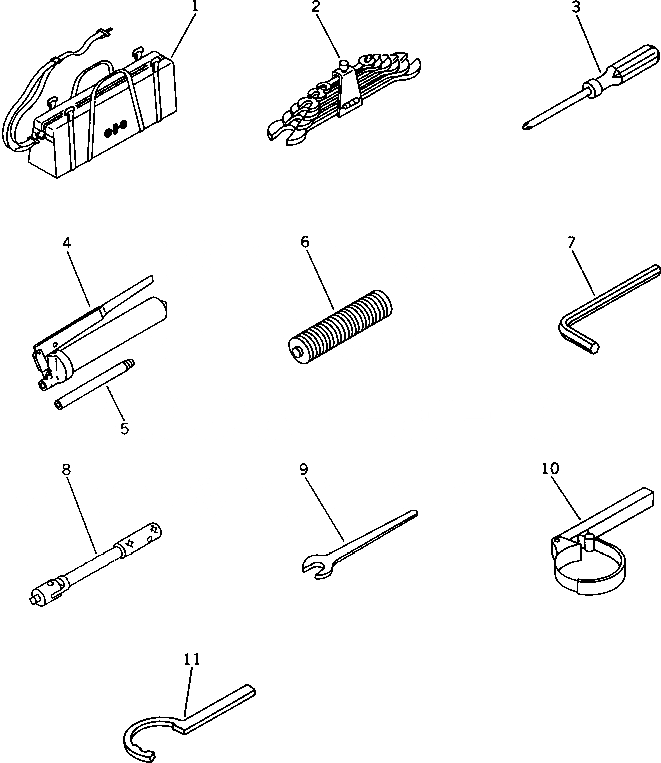 1
2
3
4
6
7
5
8
9
10
11