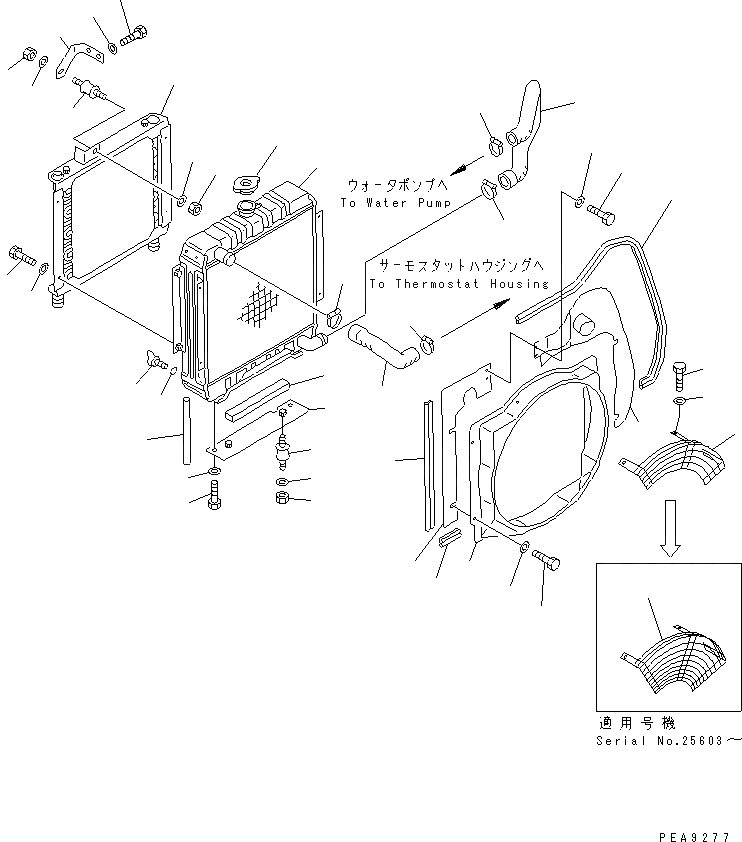 ウォータポンプへ
To Water Pump

サーモスタットハウジングへ
To Thermostat Housing

適用号機
Serial No.25603～

PEA9277