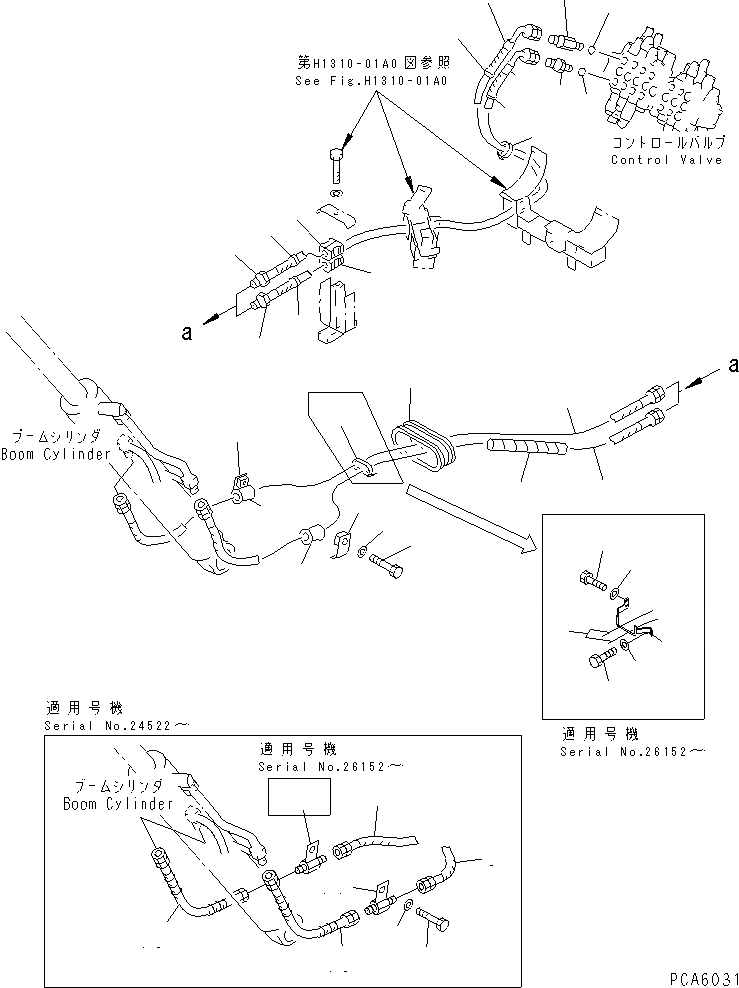 第H1310-01A0図参照
See Fig.H1310-01A0

コントロールバルブ
Control Valve

a

a

ブームシリンダ
Boom Cylinder

適用号機
Serial No.26152～

適用号機
Serial No.24522～

適用号機
Serial No.26152～

ブームシリンダ
Boom Cylinder

PCA6031