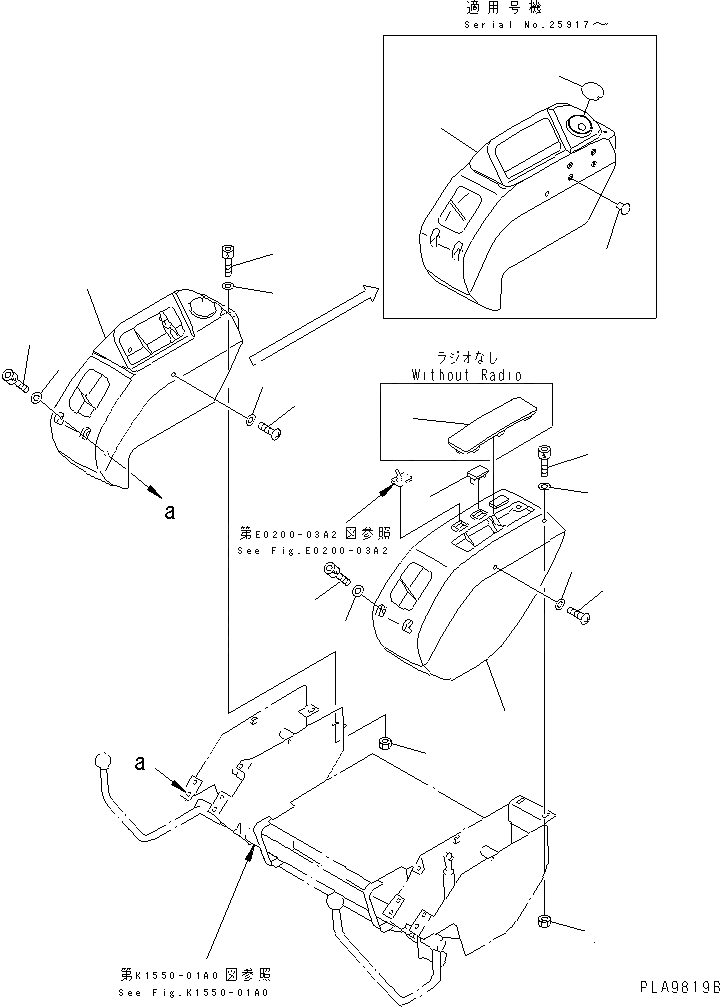 適用号機
Serial No.25917～

ラジオなし
Without Radio

a

第E0200-03A2図参照
See Fig.E0200-03A2

a

第K1550-01A0図参照
See Fig.K1550-01A0

PLA9819B