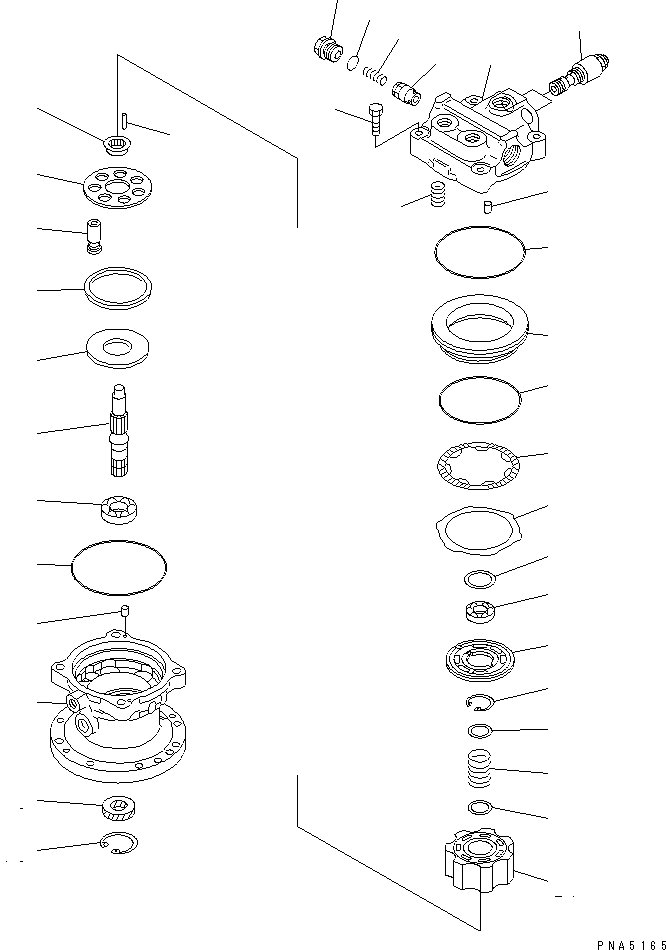 PNA5165