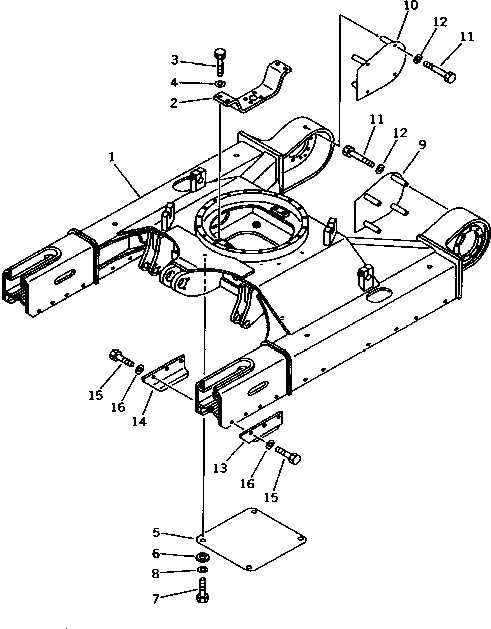 10
12
11
3
4
2
11
12
9
1
15
16
14
13
16
15
5
6
8
7