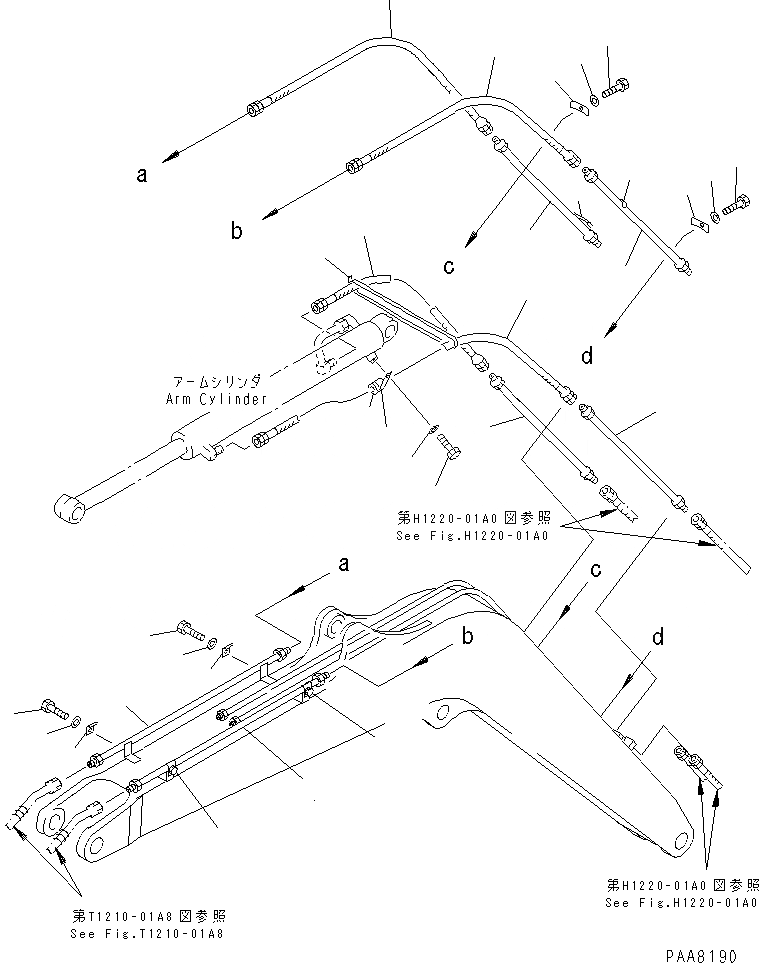 a

b

c

d

アームシリンダ
Arm Cylinder

第H1220-01A0 図参照
See Fig.H1220-01A0

a

b

c

d

第H1220-01A0 図参照
See Fig.H1220-01A0

第T1210-01A8 図参照
See Fig.T1210-01A8

PAA8190