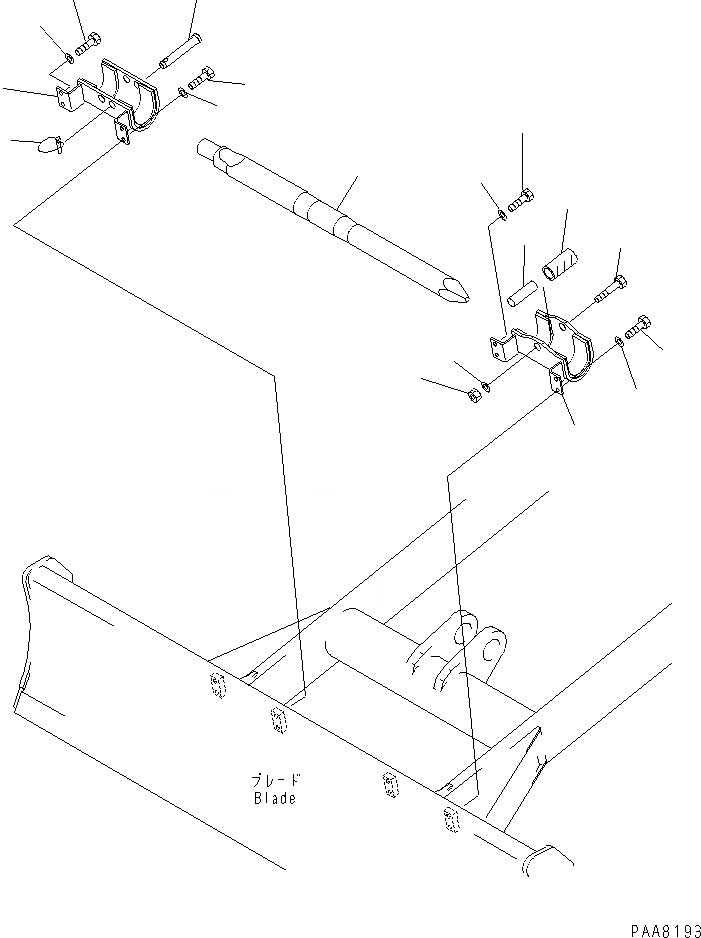 ブレード
Blade

PAA8193