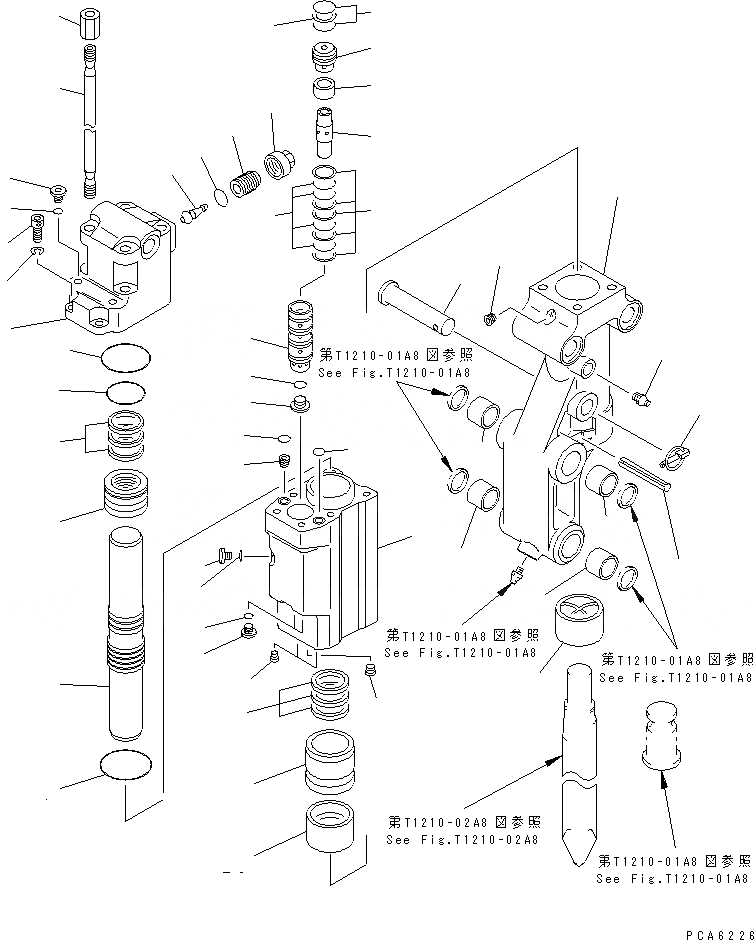 第T1210-01A8 図参照
See Fig.T1210-01A8

第T1210-01A8 図参照
See Fig.T1210-01A8

第T1210-01A8 図参照
See Fig.T1210-01A8

第T1210-02A8 図参照
See Fig.T1210-02A8

第T1210-01A8 図参照
See Fig.T1210-01A8

PCA6226