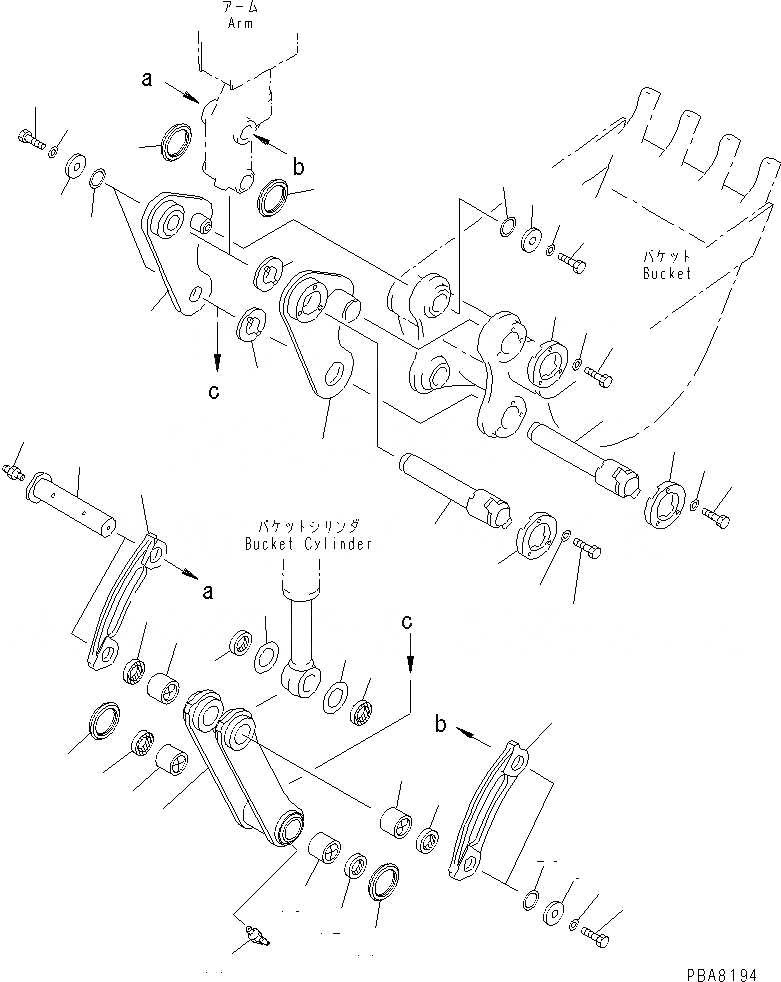 アーム
Arm

a

b

バケット
Bucket

c

バケットシリンダ
Bucket Cylinder

a

c

b

PBA8194