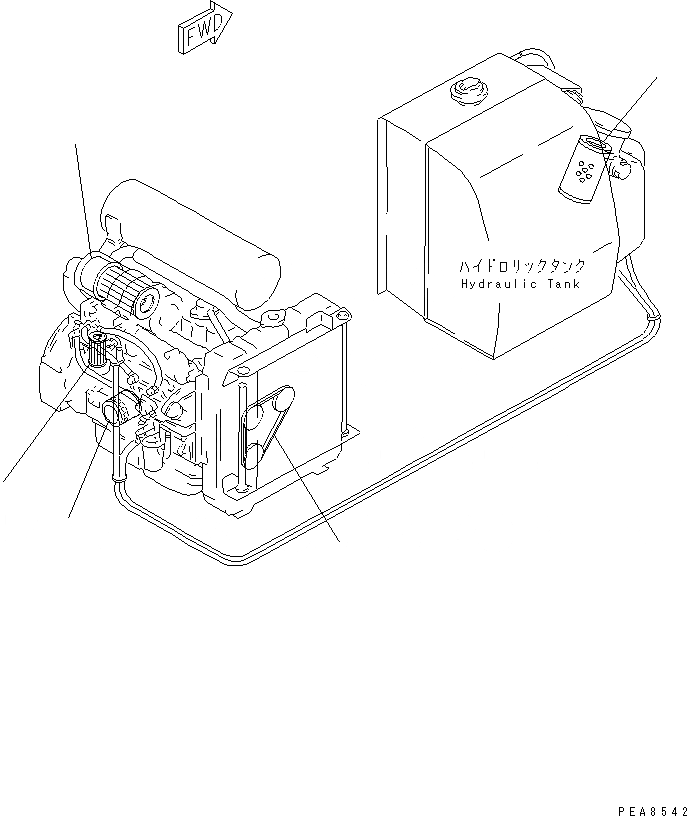 FWD

ハイドロリックタンク
Hydraulic Tank

PEA8542