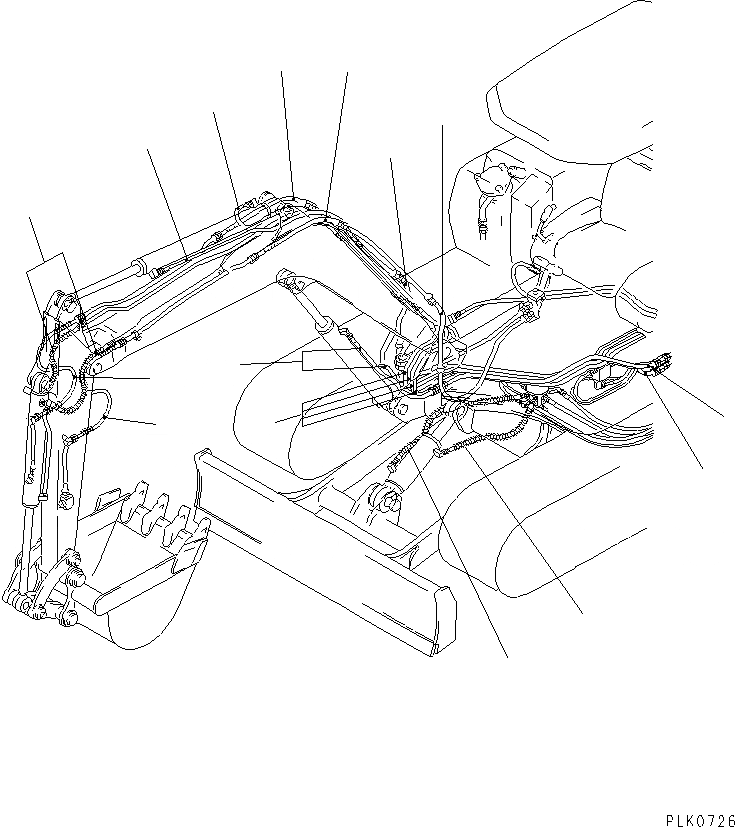 PLK0726