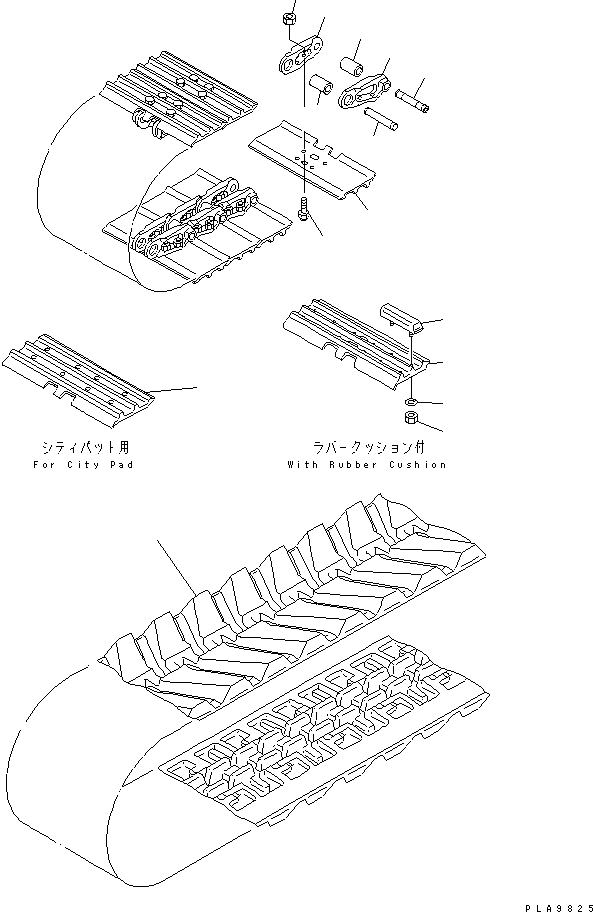 シティパット用
For City Pad

ラバークッション付
With Rubber Cushion

PLA9825