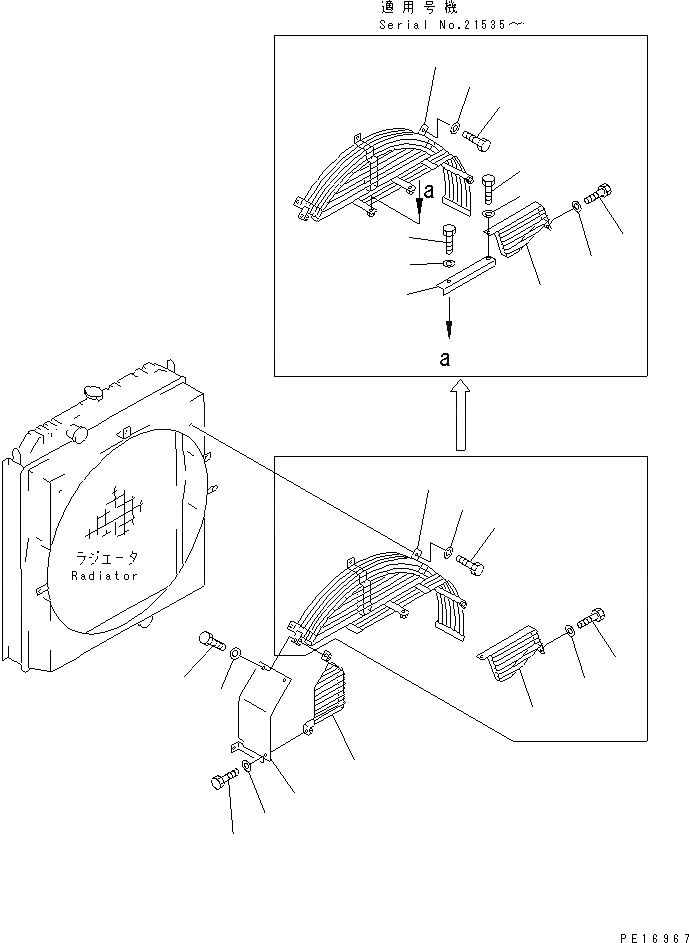 適用号機
Serial No.21535～

a

a

ラジエータ
Radiator

PE16967