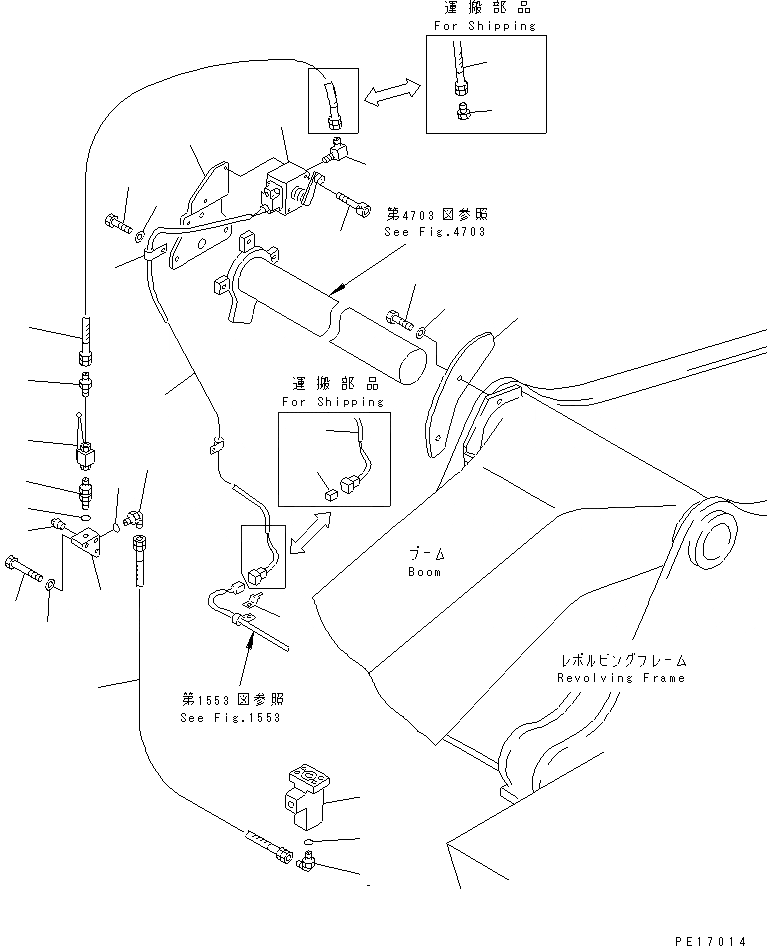 運搬部品
For Shipping

第4703図参照
See Fig.4703

運搬部品
For Shipping

ブーム
Boom

レボルビングフレーム
Revolving Frame

第1553図参照
See Fig.1553

PE17014