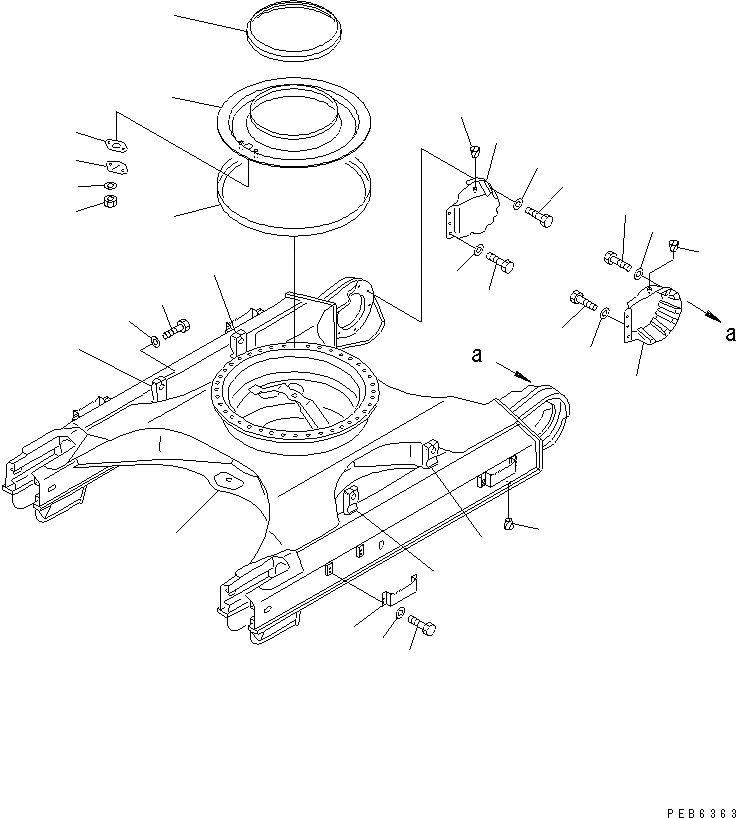 a

a

PEB6363