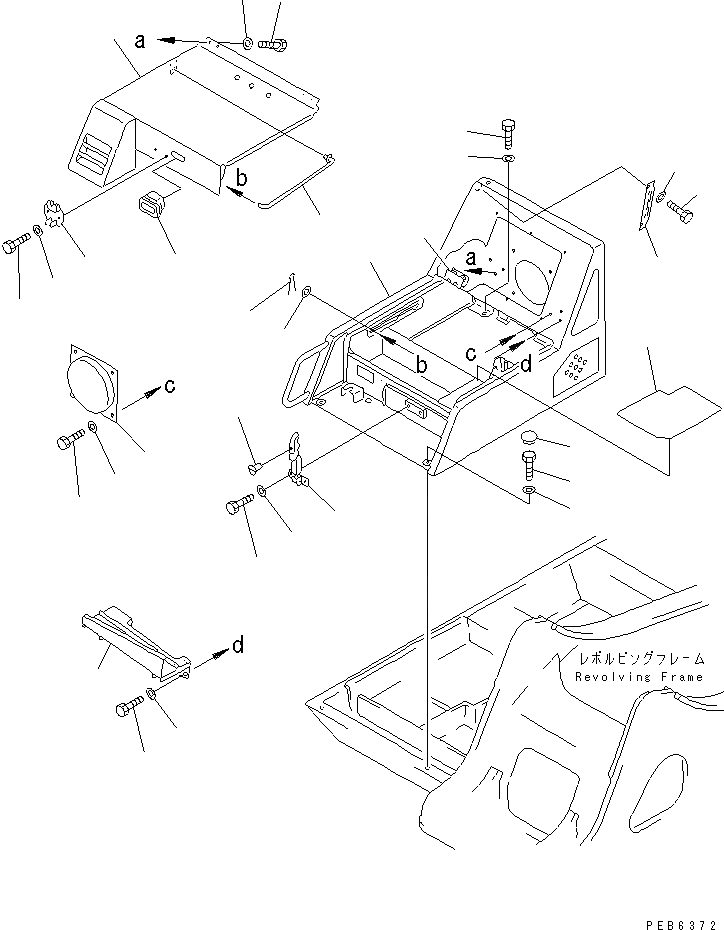 a
b
a
b
c
d
c
d
レボルビングフレーム
Revolving Frame
PEB6372