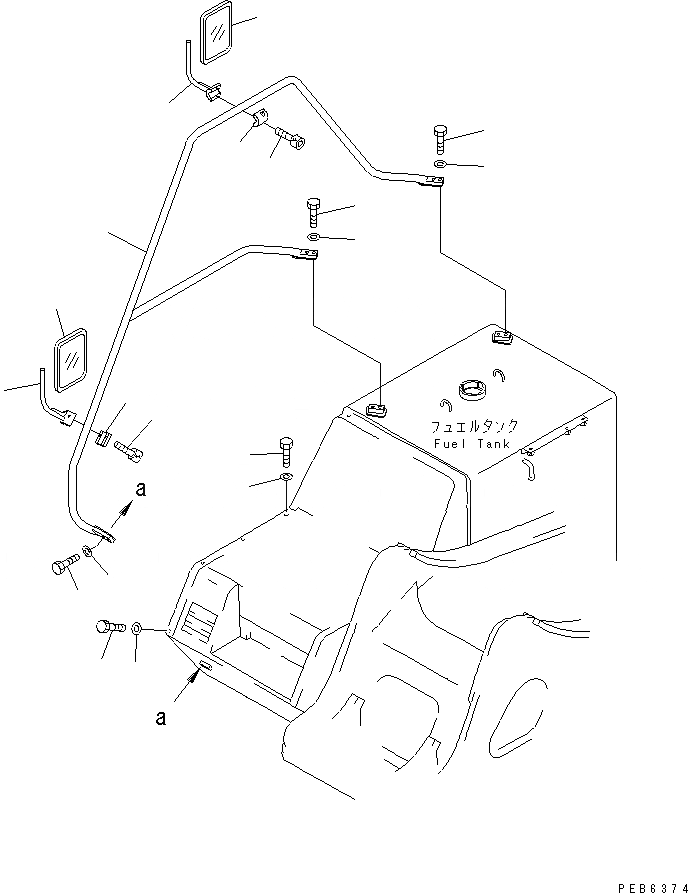 フュエルタンク
Fuel Tank
a
a
PEB6374