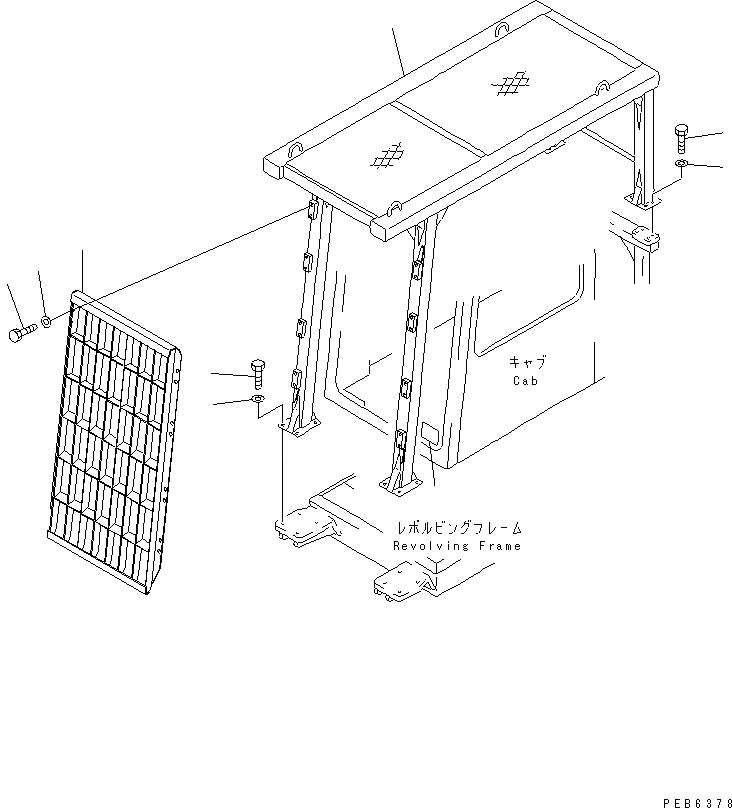 キャブ
Cab

レボルビングフレーム
Revolving Frame

PEB6378