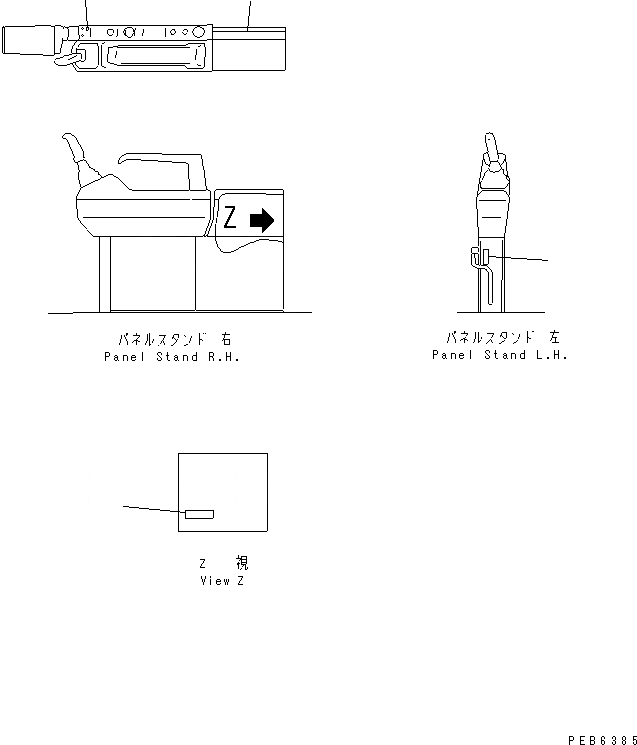 Z

パネルスタンド 右
Panel Stand R.H.

パネルスタンド 左
Panel Stand L.H.

Z 視
View Z

PEB6385