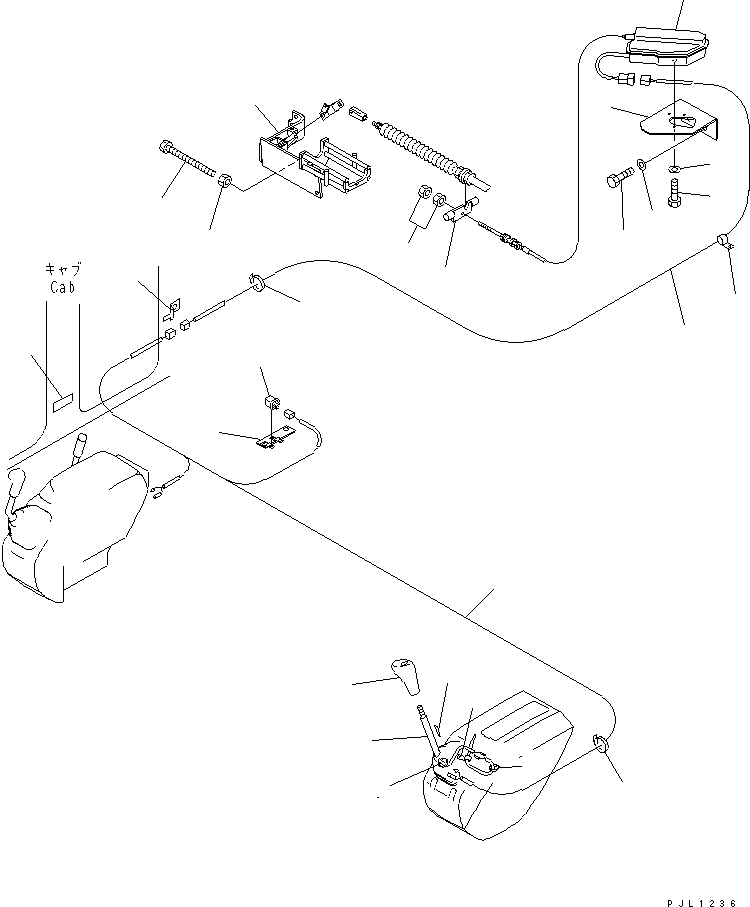 キャブ
Cab

PJL1236