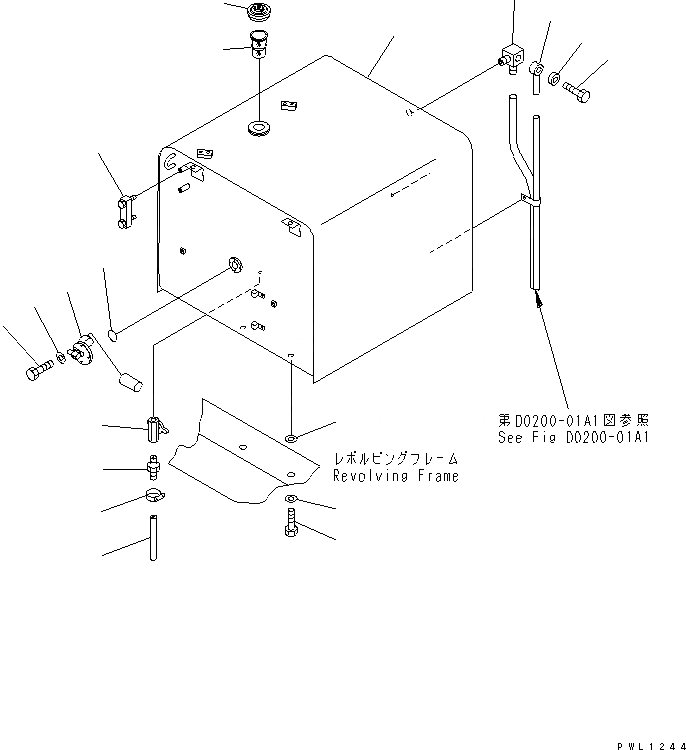 第D0200-01A1図参照
See Fig D0200-01A1

レボルビングフレーム
Revolving Frame

PWL1244