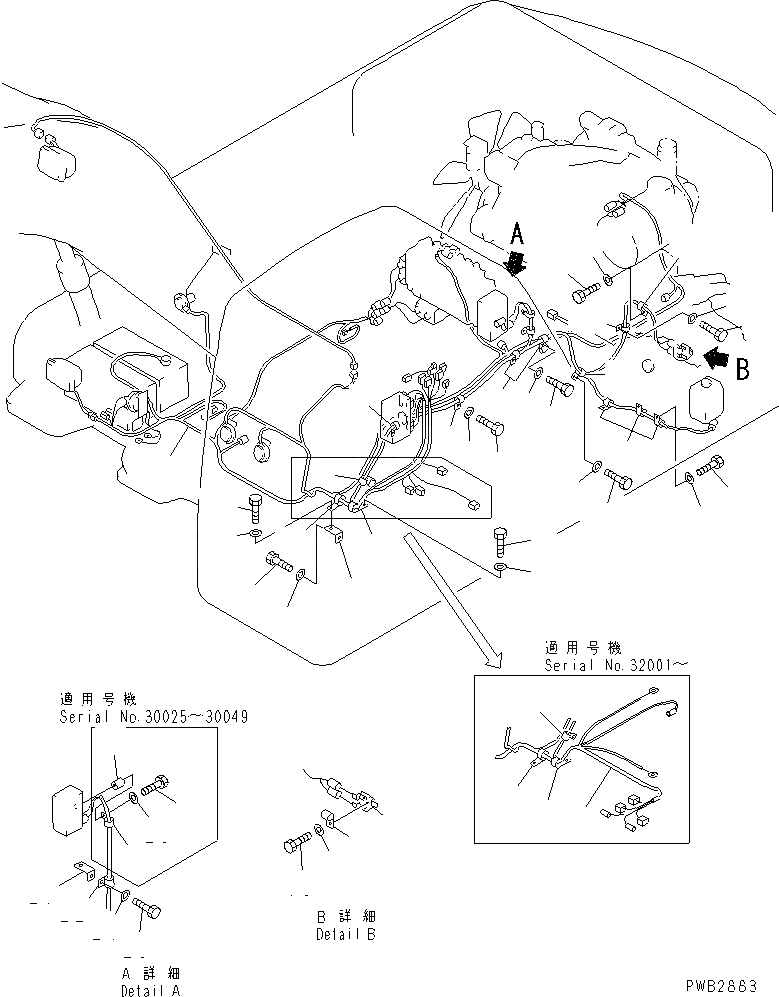 A

B

適用号機
Serial No.32001~

適用号機
Serial No.30025~30049

B 詳細
Detail B

A 詳細
Detail A

PWB2883