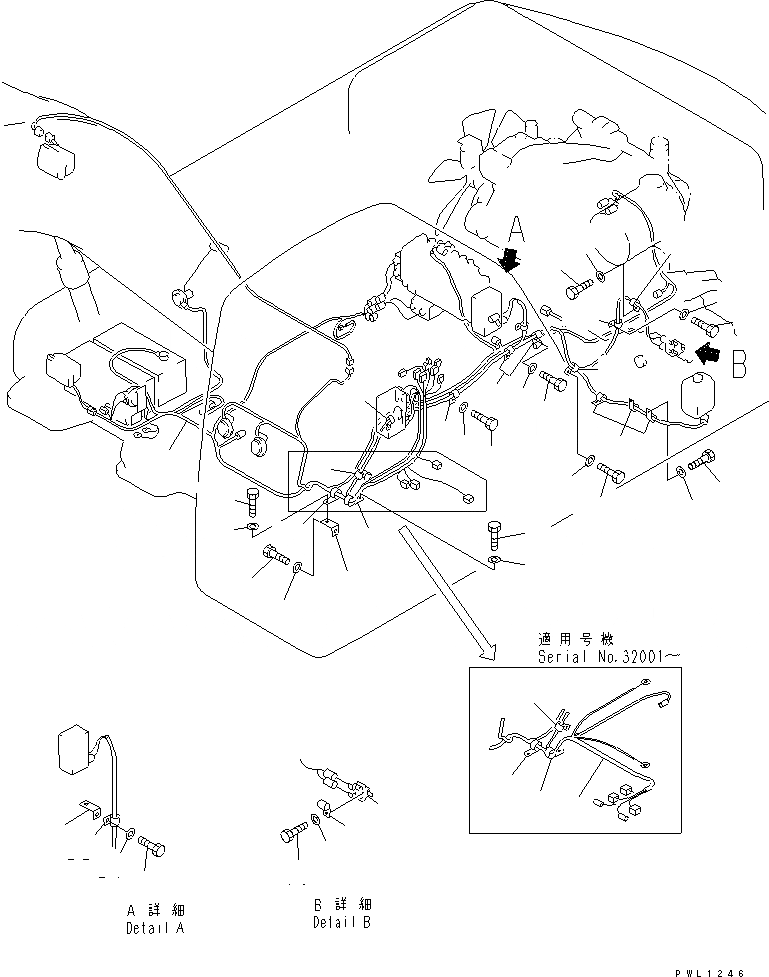 A

B

適用号機
Serial No.32001~

A 詳細
Detail A

B 詳細
Detail B

PWL1246