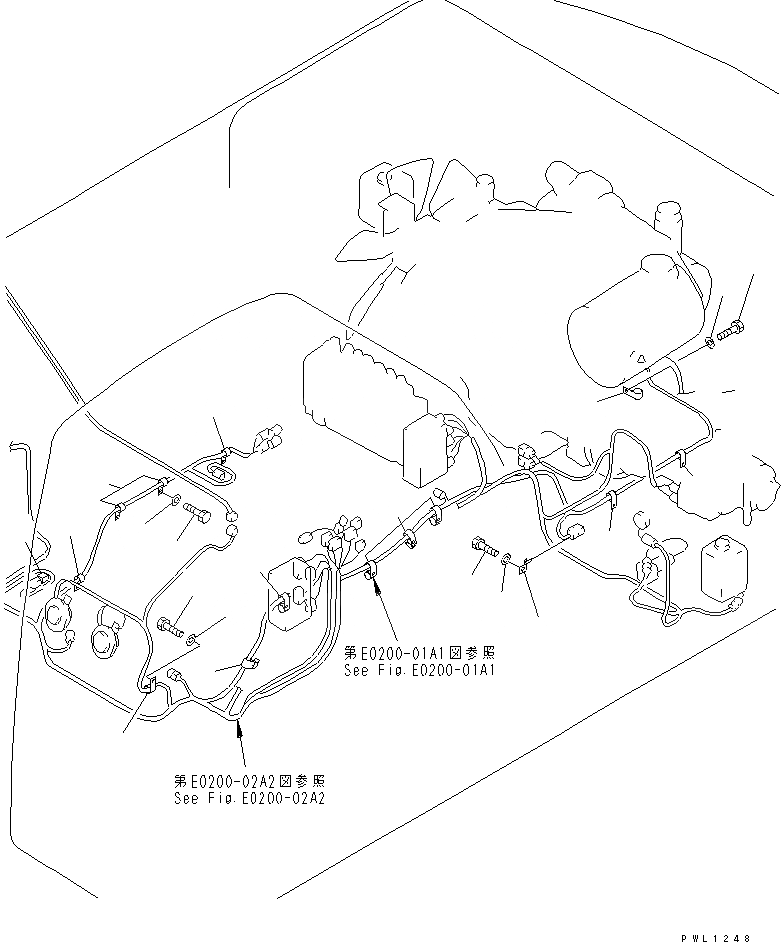 第E0200-01A1図参照
See Fig.E0200-01A1

第E0200-02A2図参照
See Fig.E0200-02A2

PWL1248