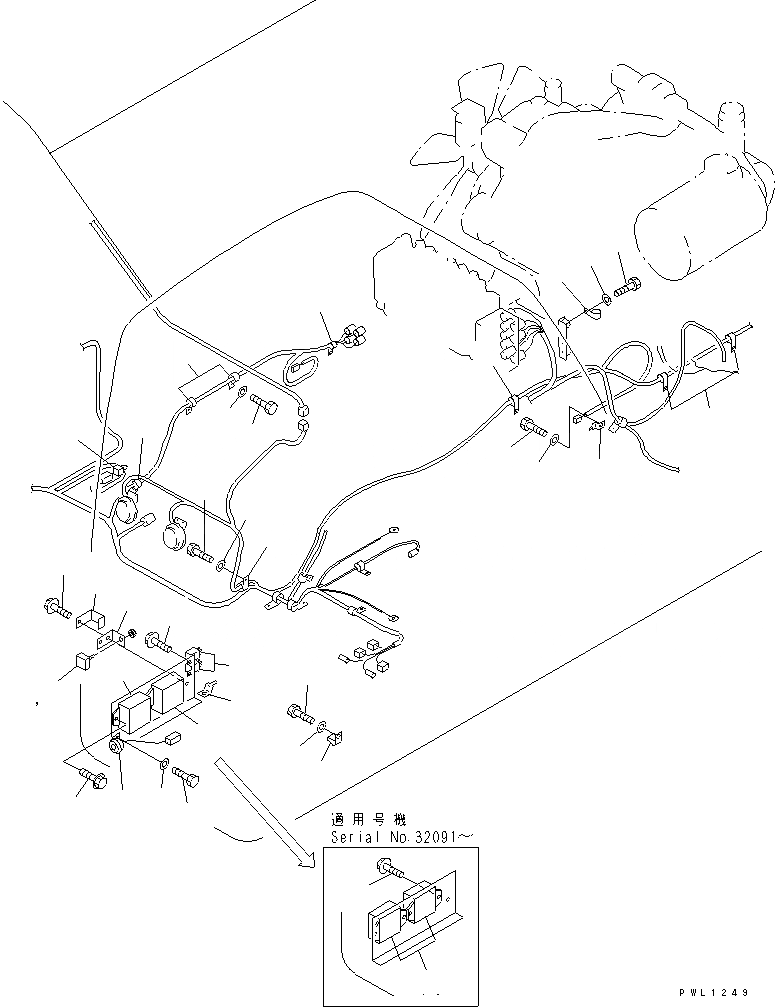 適用号機
Serial No.32091~

PWL1249