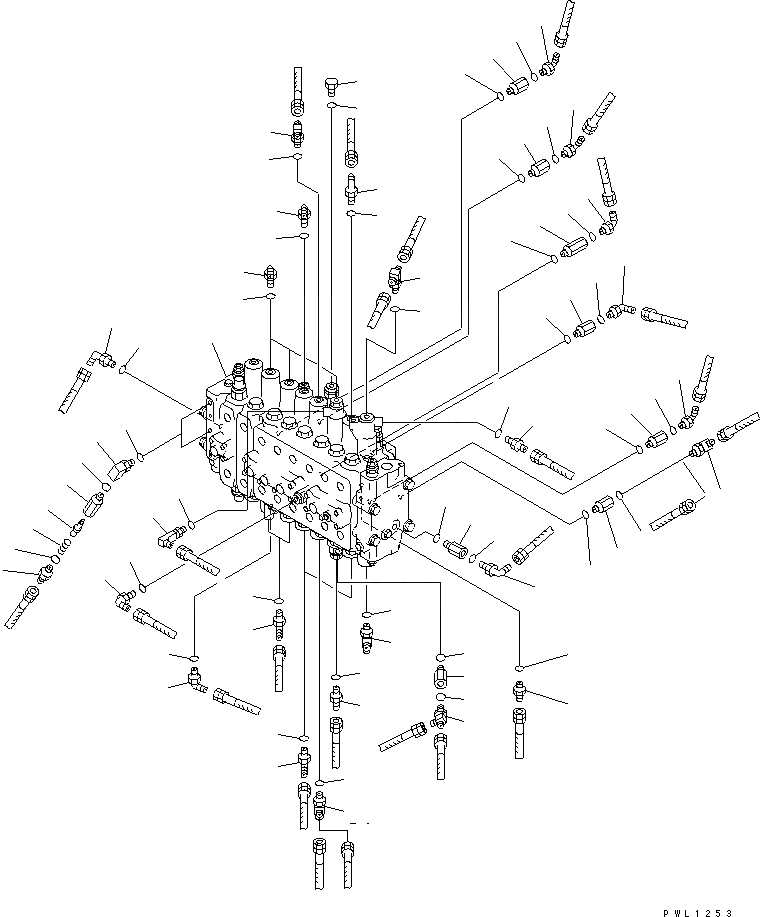 PWL1253