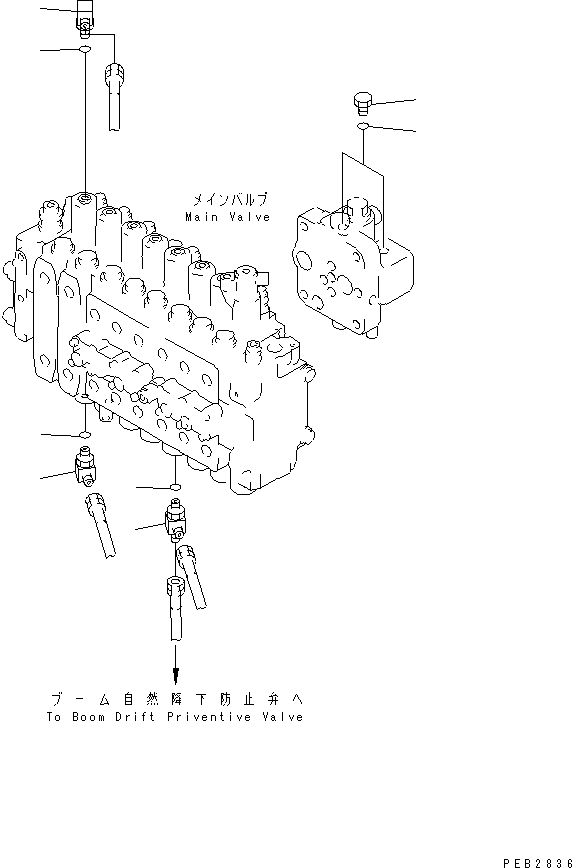 メインバルブ
Main Valve

ブーム自然降下防止弁へ
To Boom Drift Priventive Valve

PEB2836