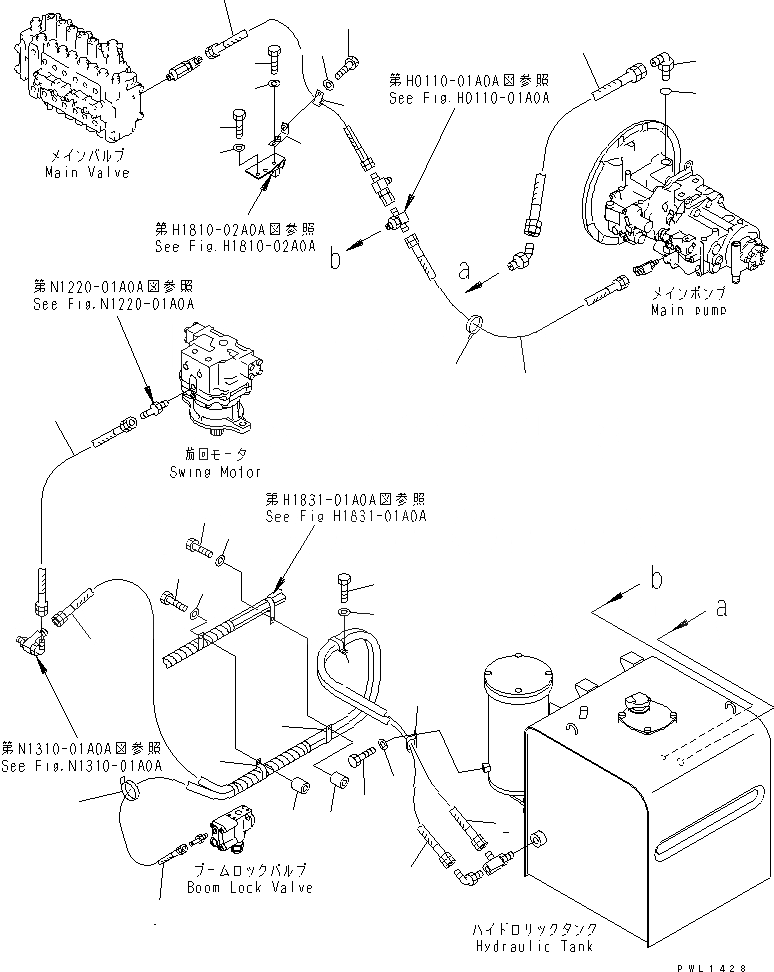 メインバルブ
Main Valve

第H0110-01A0A図参照
See Fig.H0110-01A0A

第H1810-02A0A図参照
See Fig.H1810-02A0A

b

a

メインポンプ
Main pump

第N1220-01A0A図参照
See Fig.N1220-01A0A

旋回モータ
Swing Motor

第H1831-01A0A図参照
See Fig H1831-01A0A

b

a

第N1310-01A0A図参照
See Fig.N1310-01A0A

ブームロックバルブ
Boom Lock Valve

ハイドロリックタンク
Hydraulic Tank

PWL1428