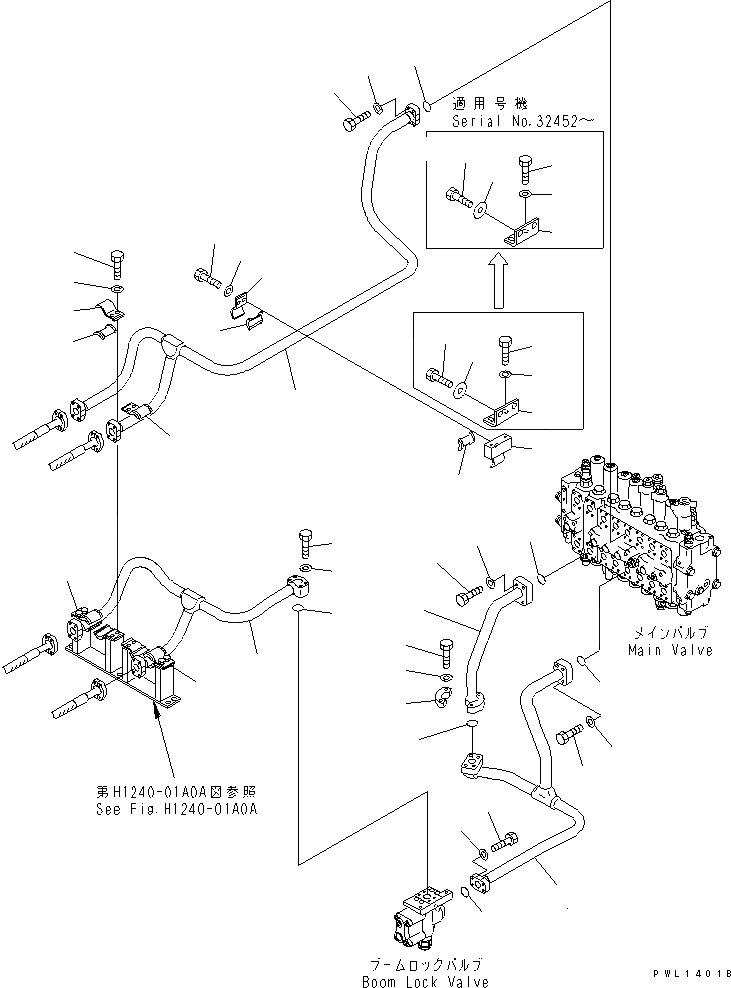 適用号機
Serial No.32452～

メインバルブ
Main Valve

第H1240-01A0A図参照
See Fig.H1240-01A0A

ブームロックバルブ
Boom Lock Valve

PWL1401B