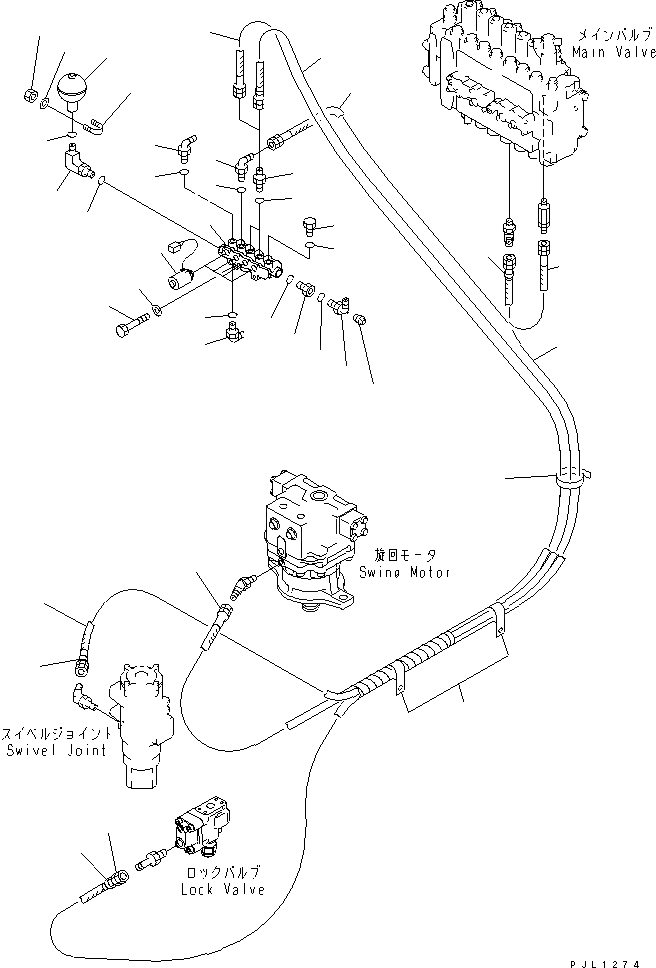 メインバルブ
Main Valve

旋回モータ
Swing Motor

スイベルジョイント
Swivel Joint

ロックバルブ
Lock Valve

PJL1274