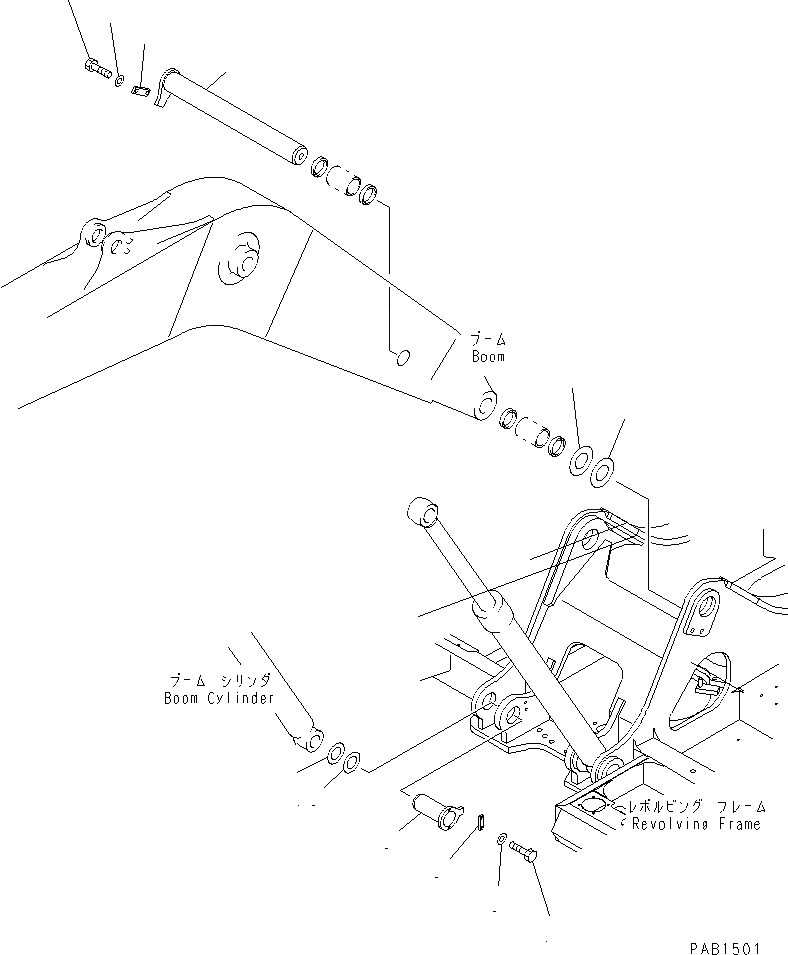 ブーム
Boom

ブーム シリンダ
Boom Cylinder

レボルビング フレーム
Revolving Frame

PAB1501