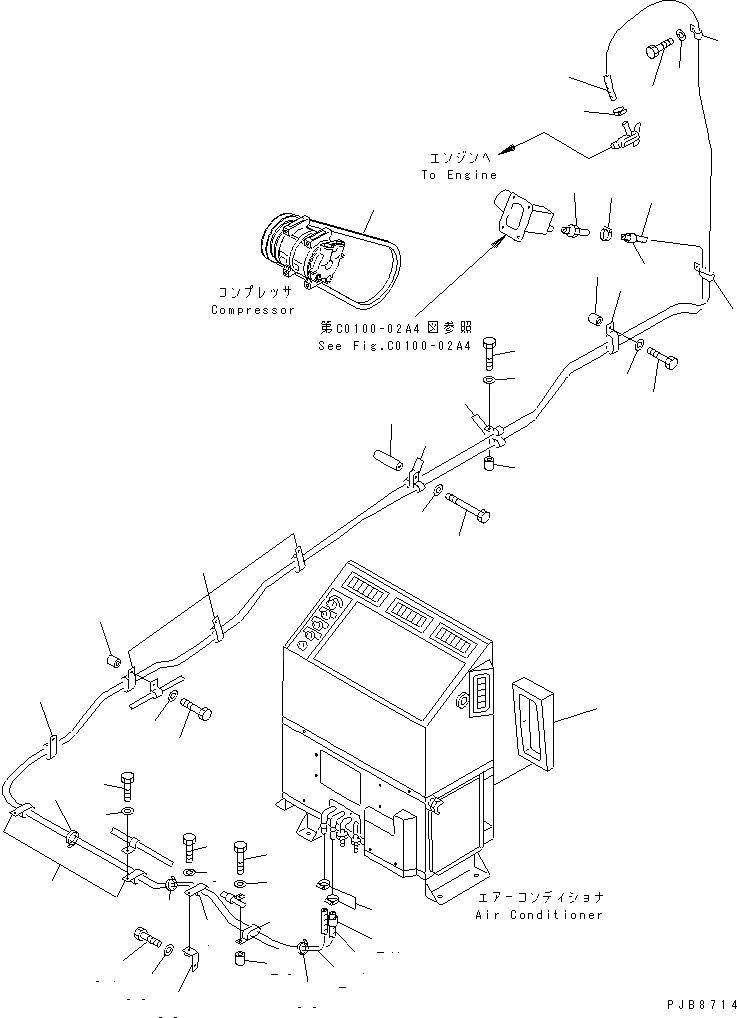 エンジンへ
To Engine

コンプレッサ
Compressor

第C0100-02A4 図参照
See Fig.C0100-02A4

エアーコンディショナ
Air Conditioner

PJB8714