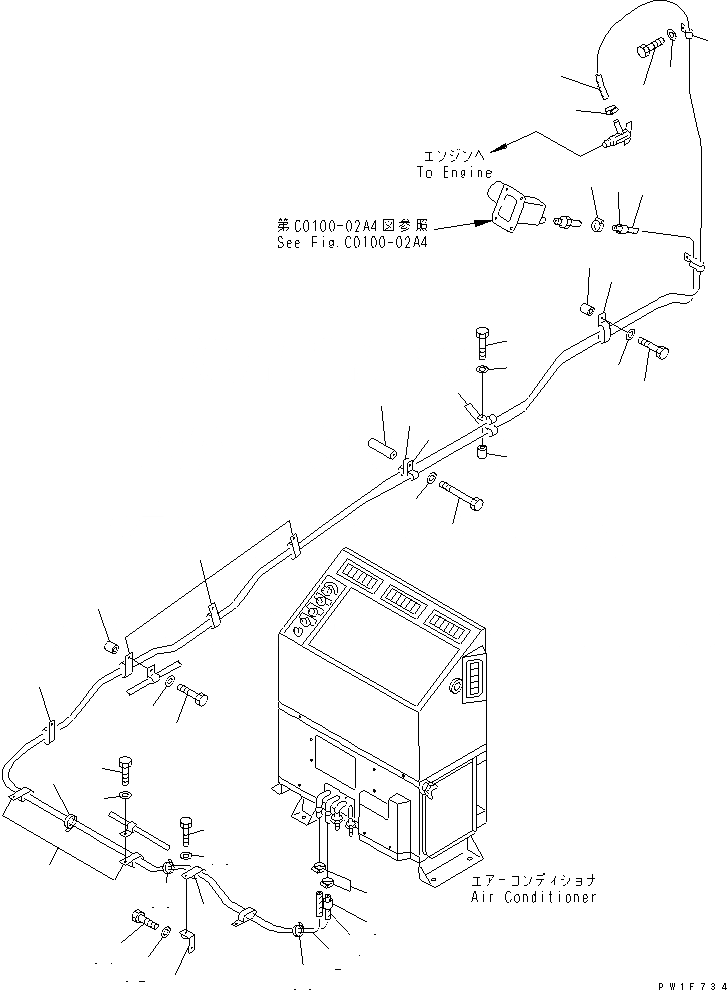 エンジンへ
To Engine

第C0100-02A4図参照
See Fig.C0100-02A4

エアーコンディショナ
Air Conditioner

PW1F734