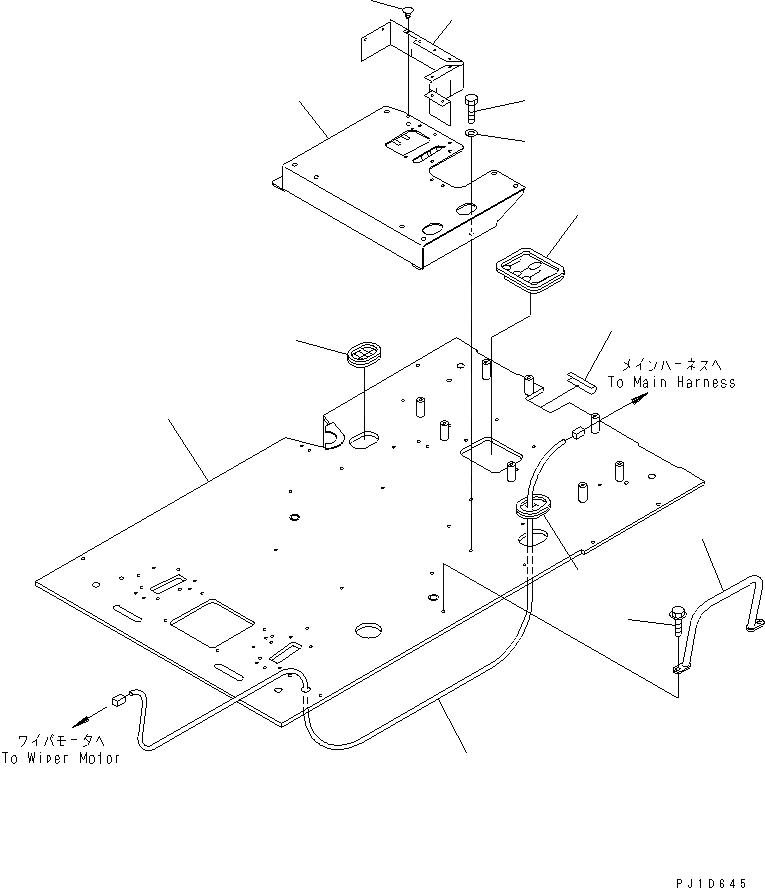 メインハーネスへ
To Main Harness

ワイパモータへ
To Wiper Motor

PJ1D645