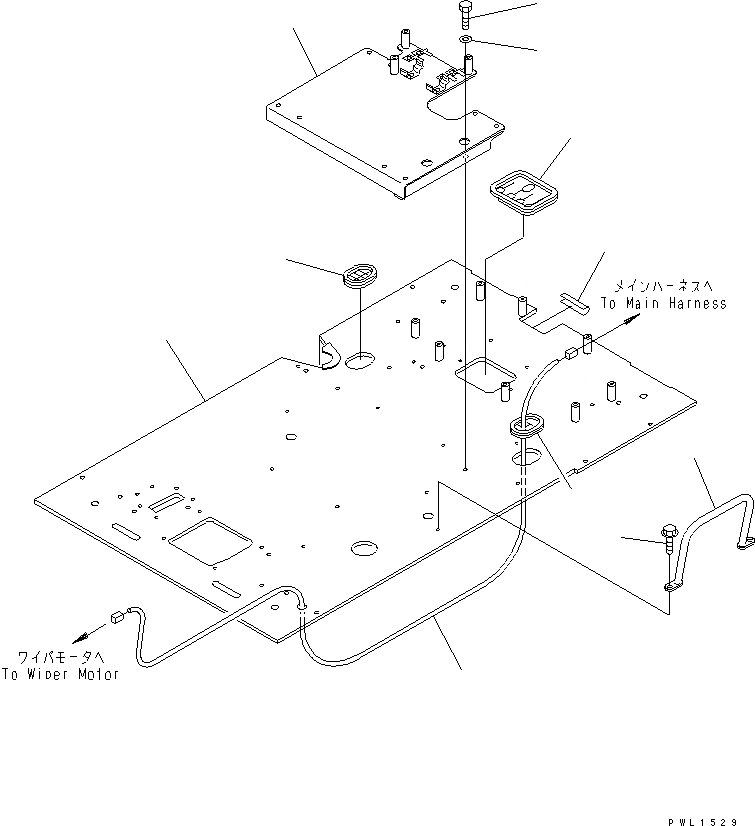 メインハーネスへ
To Main Harness

ワイパモータへ
To Wiper Motor

PWL1529