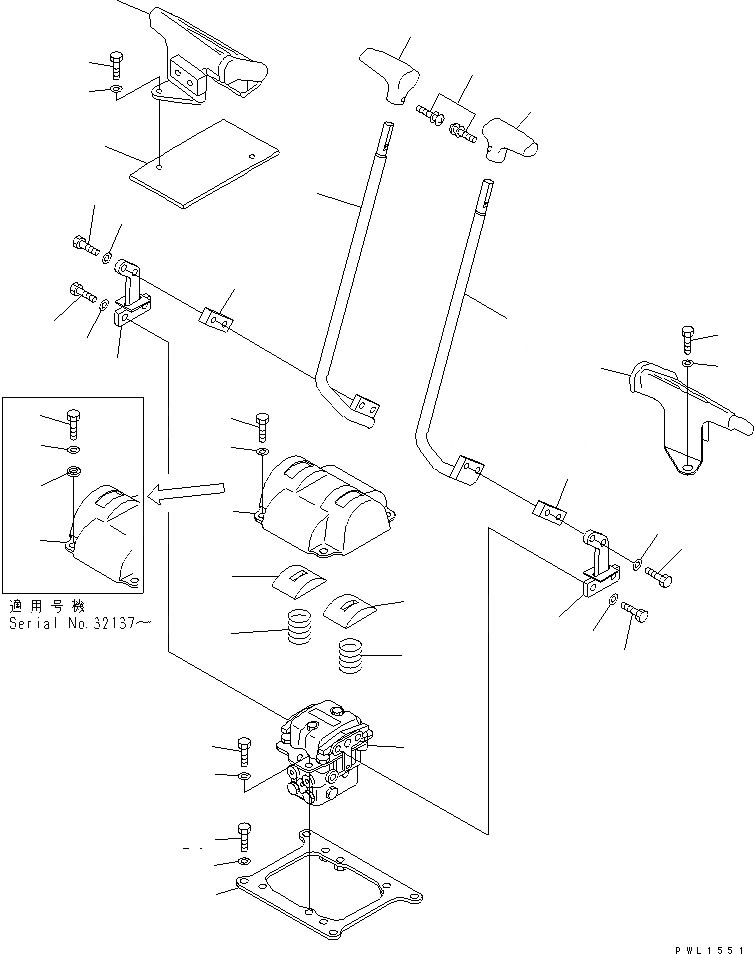 適用号機
Serial No.32137～

PWL1551