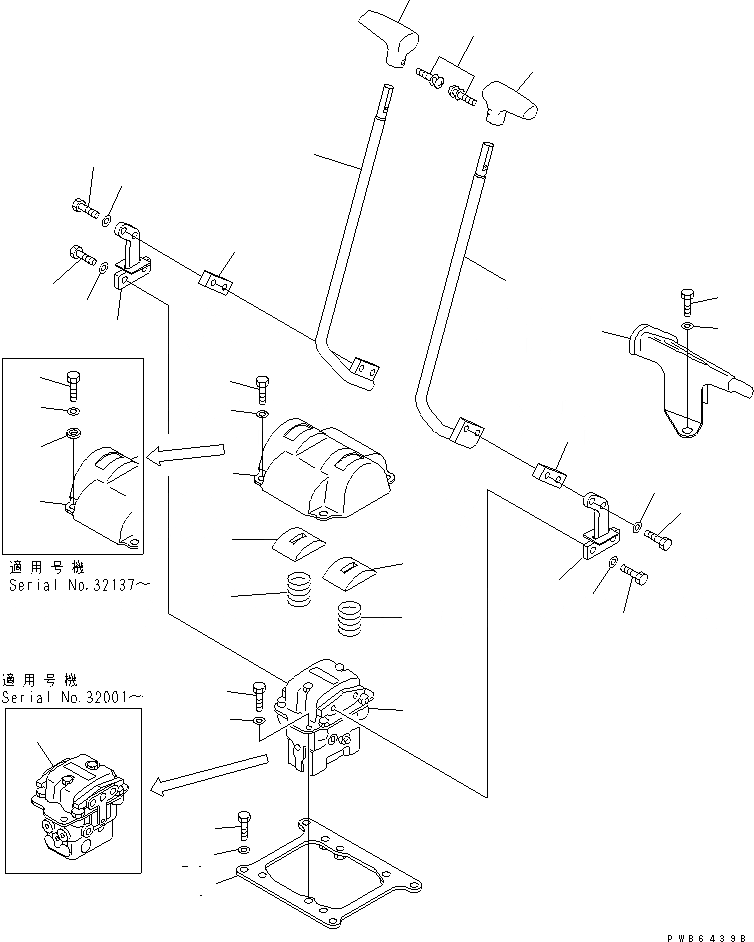 適用号機
Serial No.32137～

適用号機
Serial No.32001～

PWB6439B