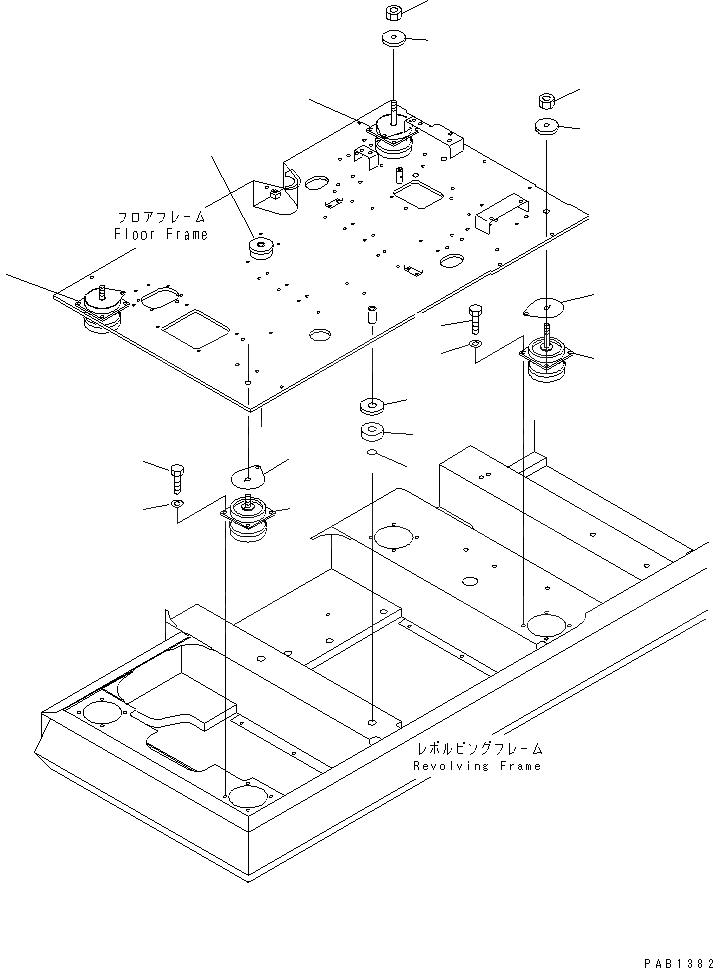 フロアフレーム
Floor Frame

レボルビングフレーム
Revolving Frame

PAB1382