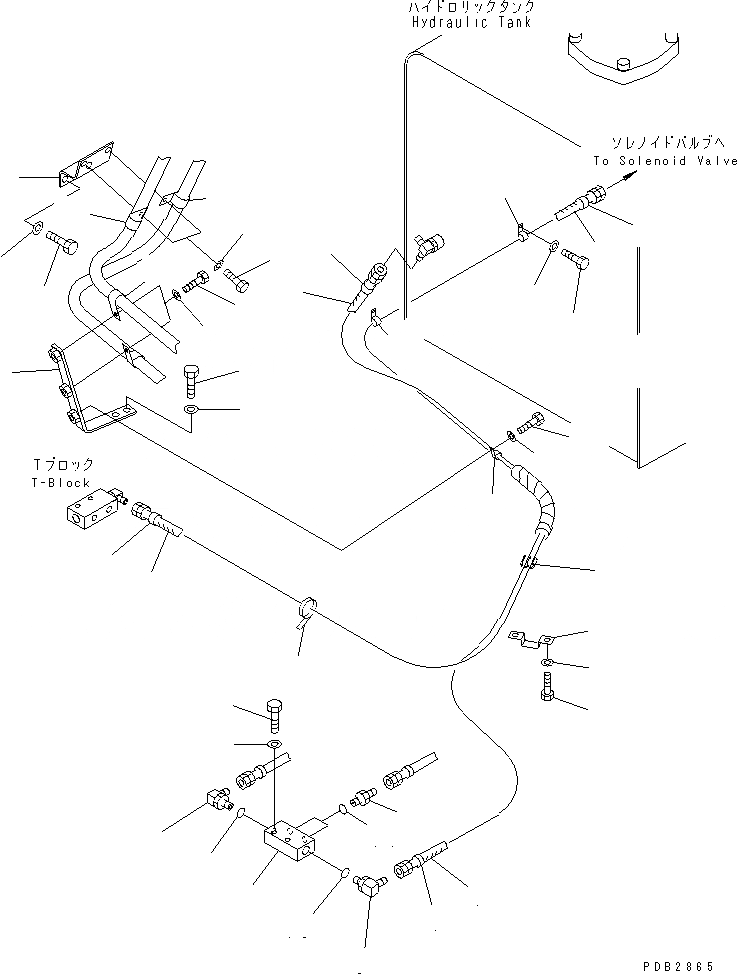 ハイドロリックタンク
Hydraulic Tank

ソレノイドバルブへ
To Solenoid Valve

Tブロック
T-Block

PDB2865