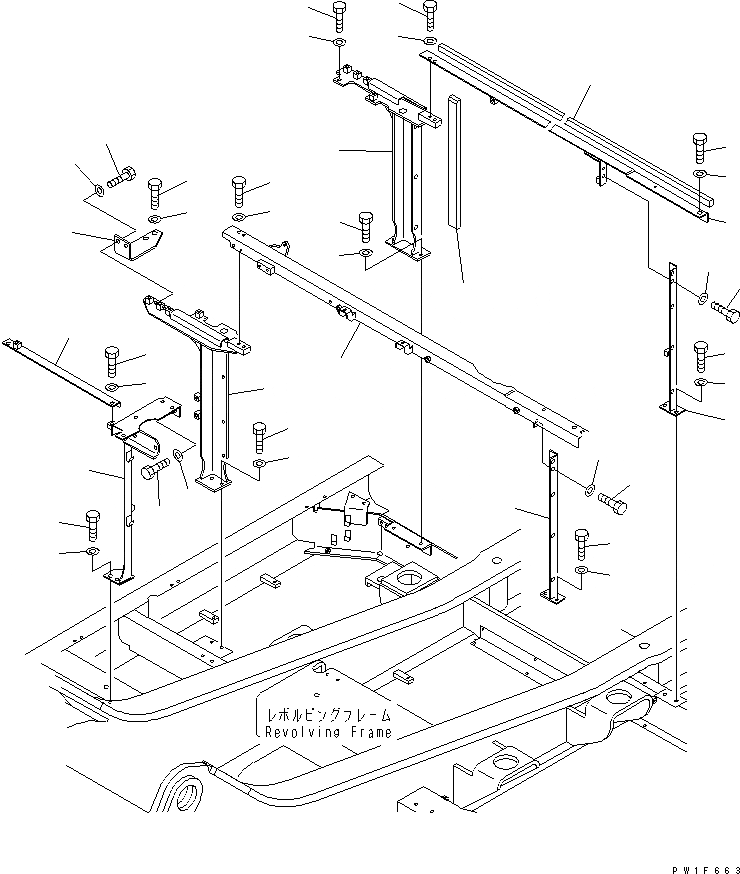 レボルビングフレーム
Revolving Frame

PW1F663