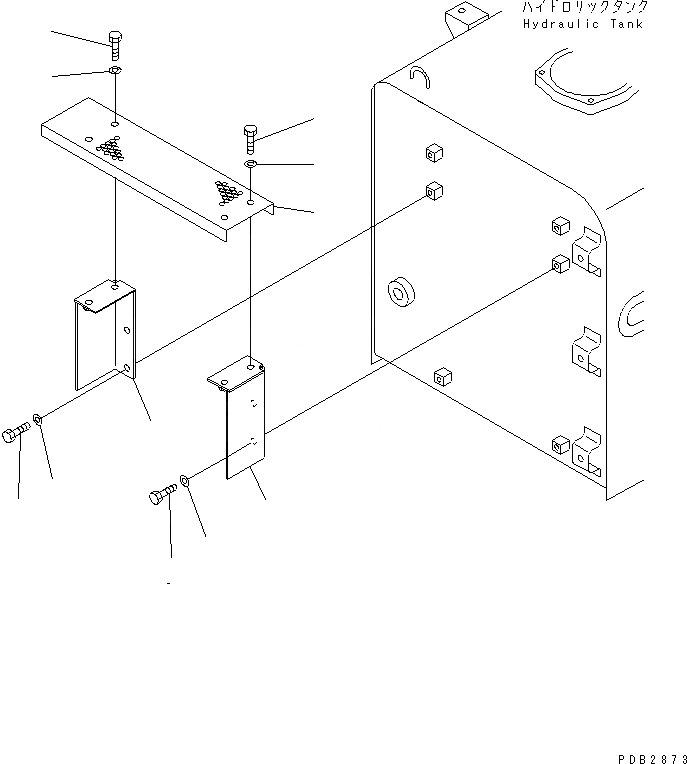 ハイドロリックタンク
Hydraulic Tank

PDB2873