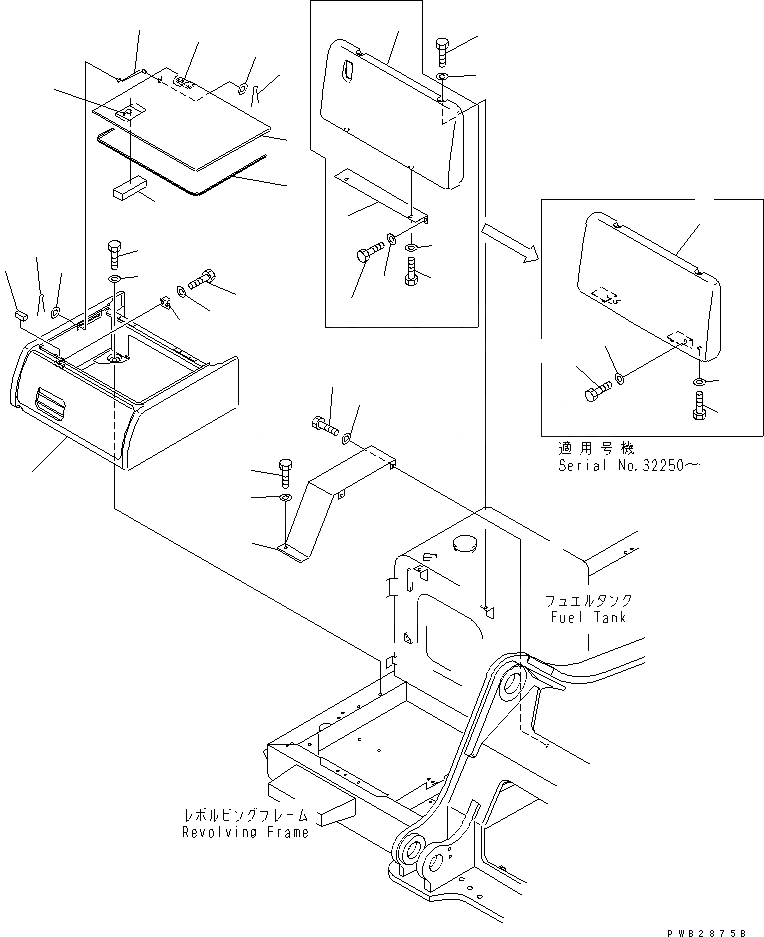 適用号機
Serial No.32250～

フュエルタンク
Fuel Tank

レボルビングフレーム
Revolving Frame

PWB2875B