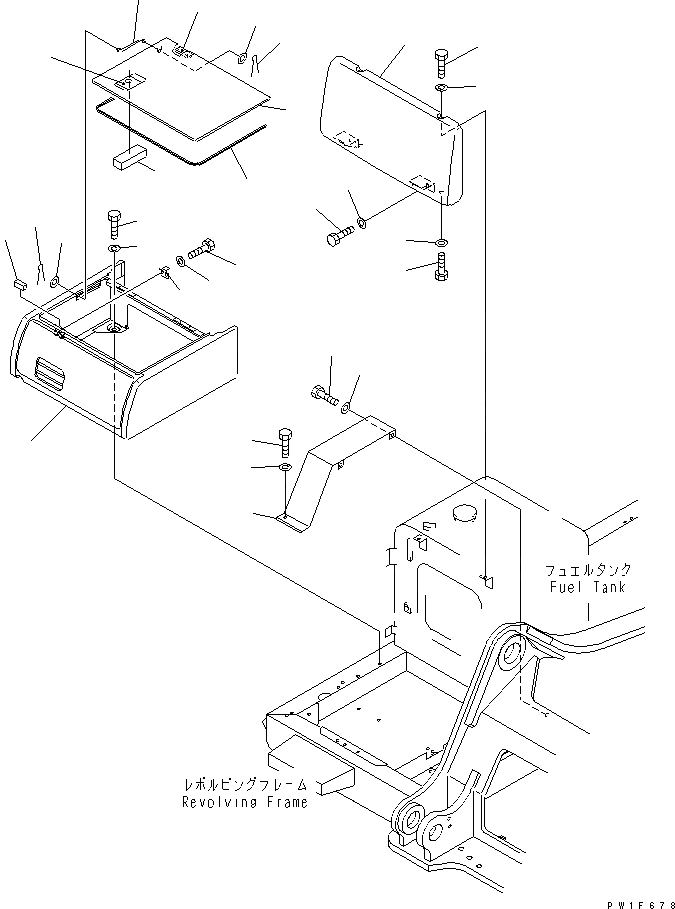 フュエルタンク
Fuel Tank

レボルビングフレーム
Revolving Frame

PW1F678