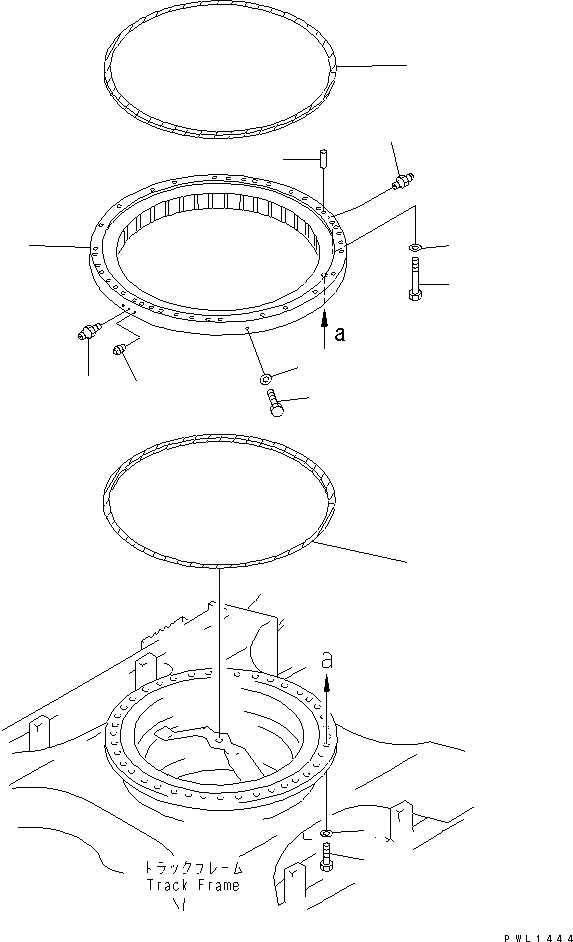 a

a

トラックフレーム
Track Frame

PWL1444