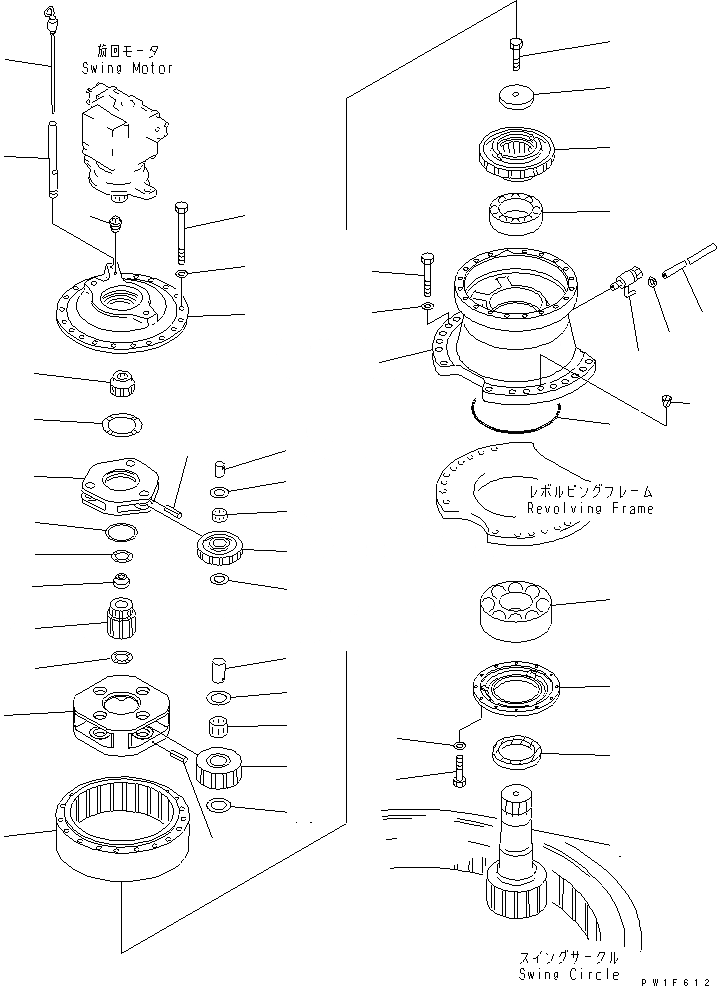 旋回モータ
Swing Motor

レボルビングフレーム
Revolving Frame

スイングサークル
Swing Circle

PW1F612