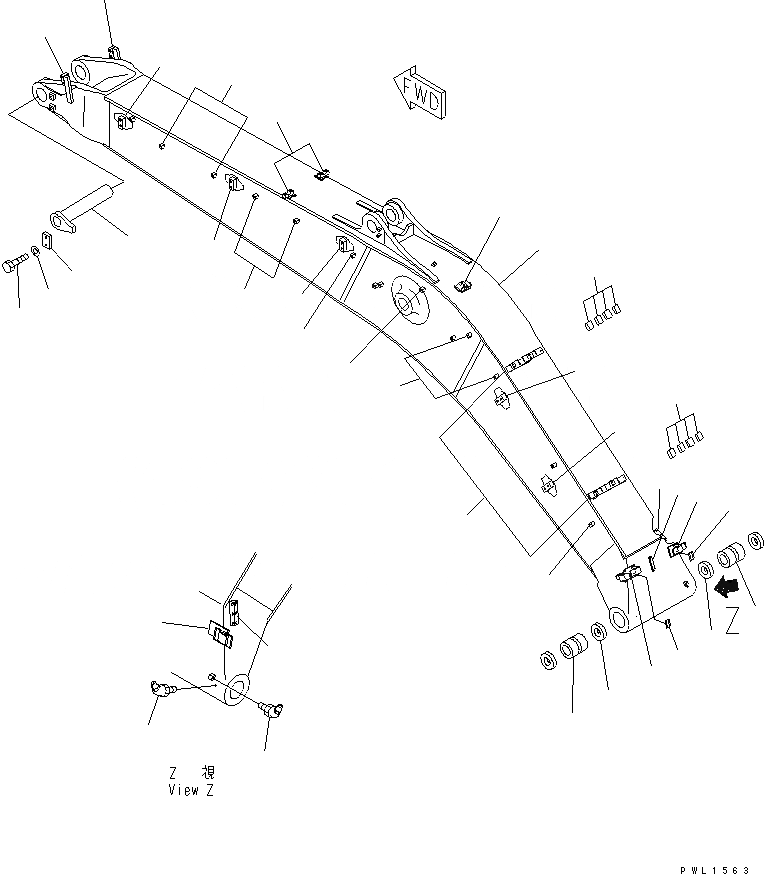 FWD

Z

Z 視
View Z

PWL1563