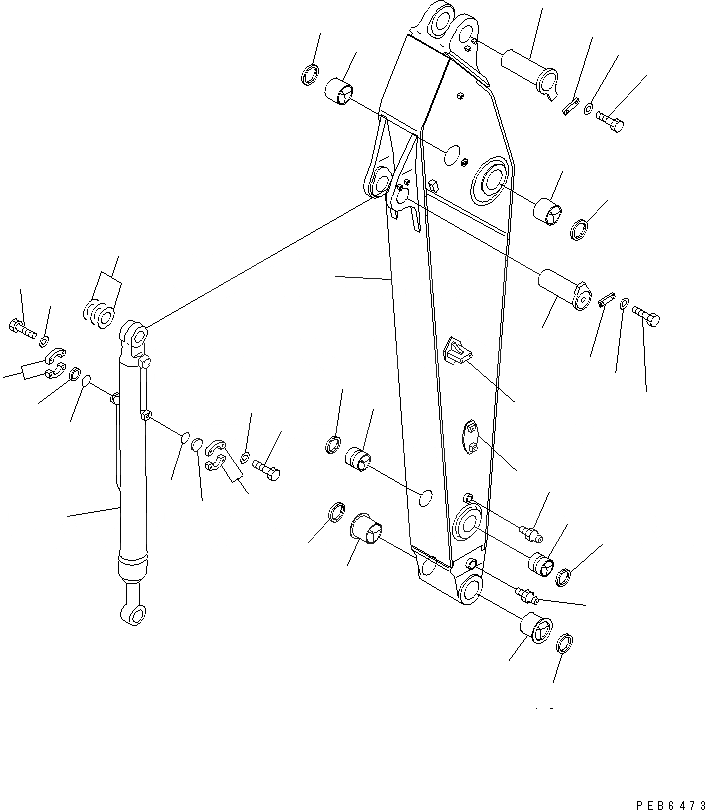 PEB6473