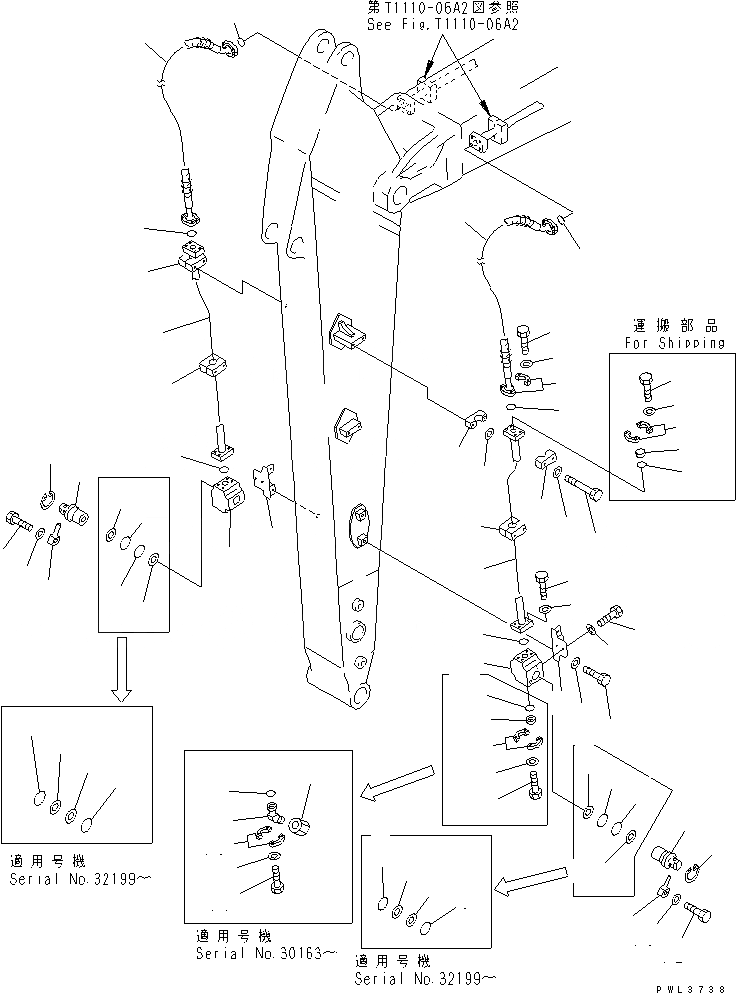 第T1110-06A2図参照
See Fig.T1110-06A2

運搬部品
For Shipping

適用号機
Serial No.32199～

適用号機
Serial No.30163～

適用号機
Serial No.32199～

PWL3738